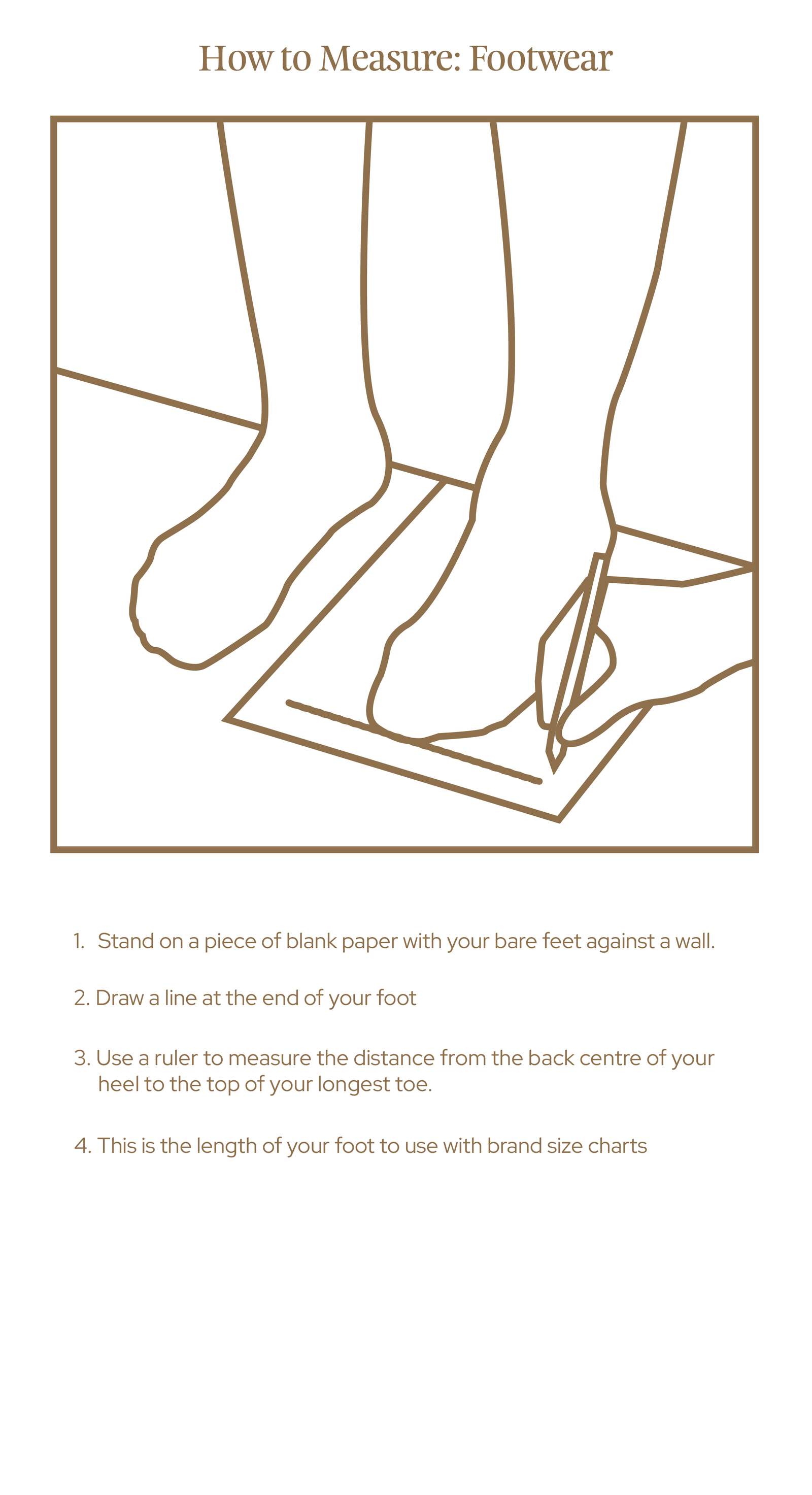 How to Measure: Footwear

1. Stand on a piece of blank paper with your bare feet against a wall.

2. Draw a line at the end of your foot

3. Use a ruler to measure the distance from the back centre of your heel to the top of your longest toe.

4. This is the length of your foot to use with brand size charts